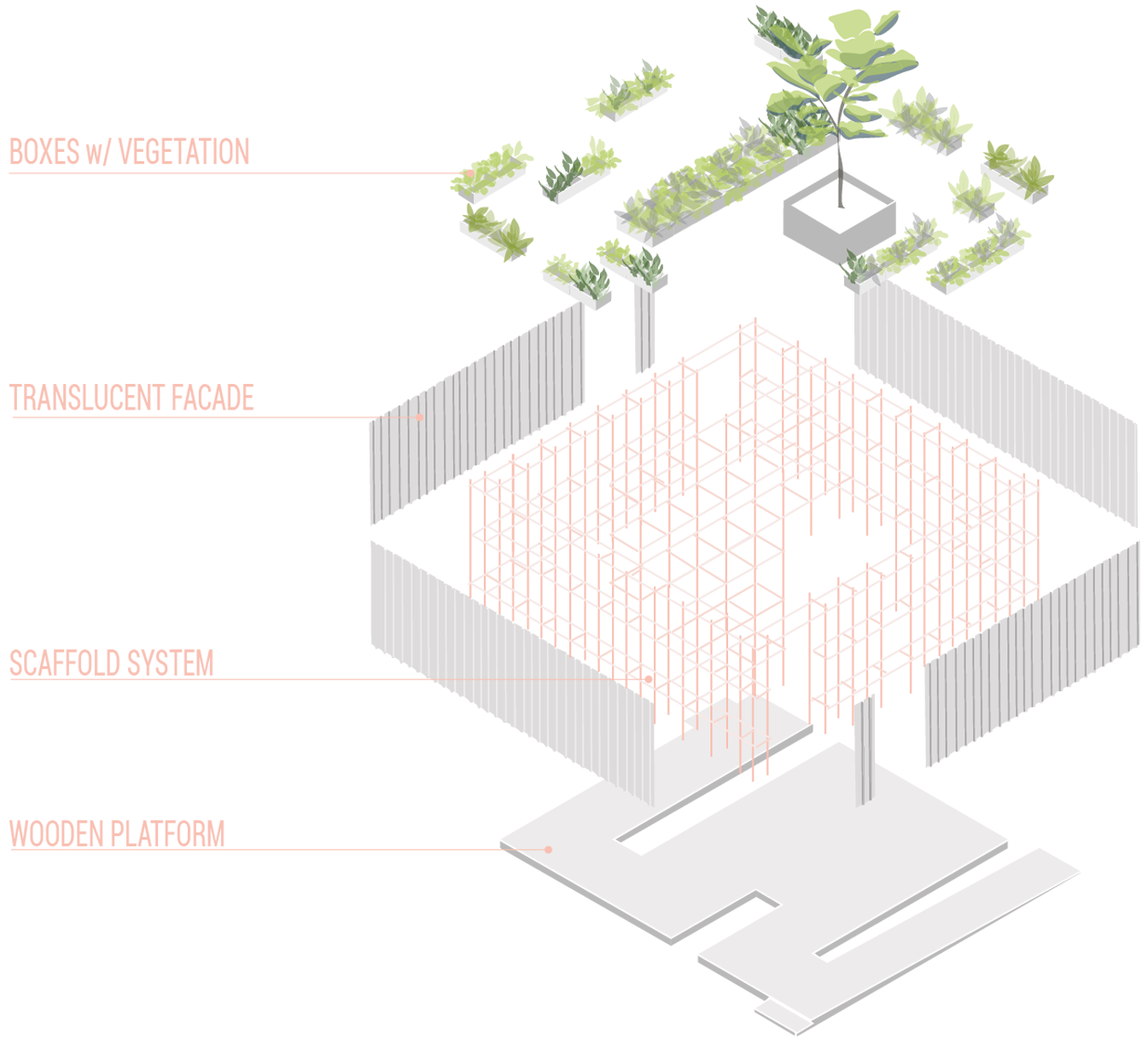 BOXES w/ VEGETATION

TRANSLUCENT FACADE

SCAFFOLD SYSTEM

WOODEN PLATFORM